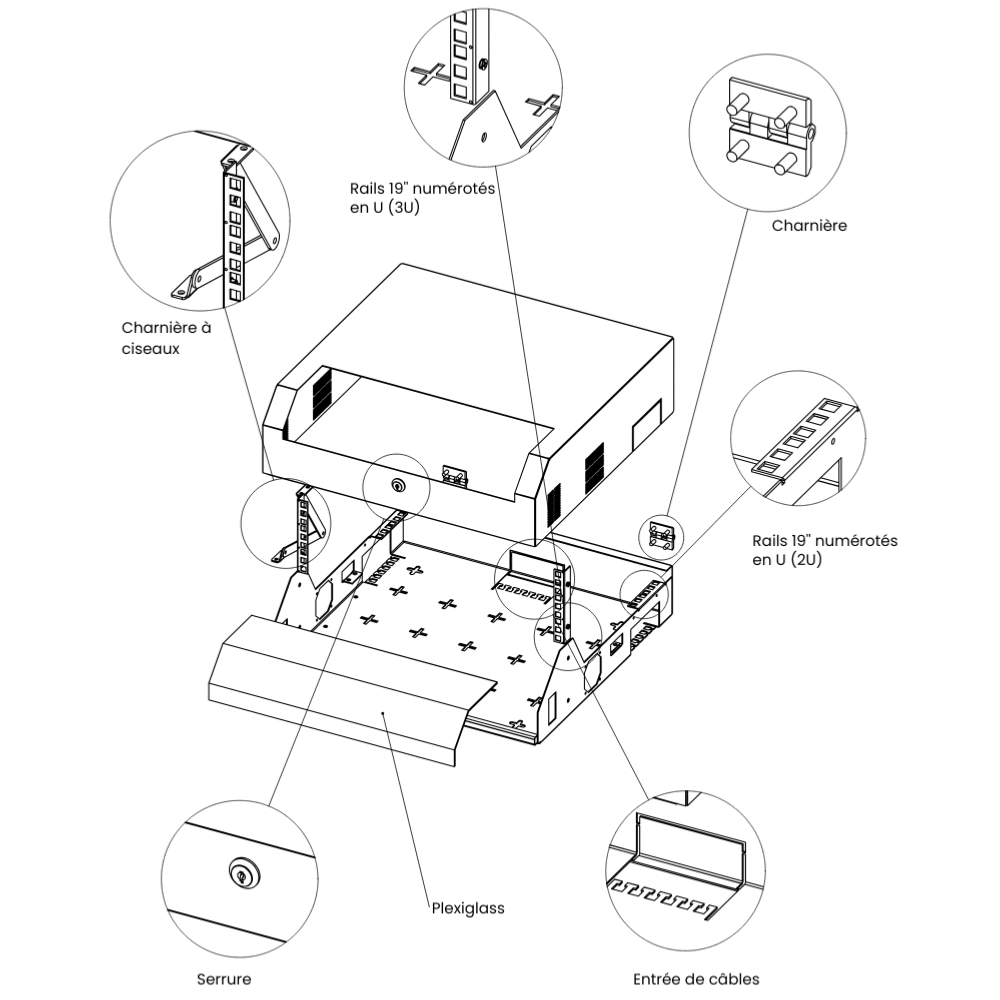 Rails 19" numérotés en U (3U)

Charnière

Charnière à ciseaux

Rails 19" numérotés en U (2U)

Plexiglass

Serrure

Entrée de câbles